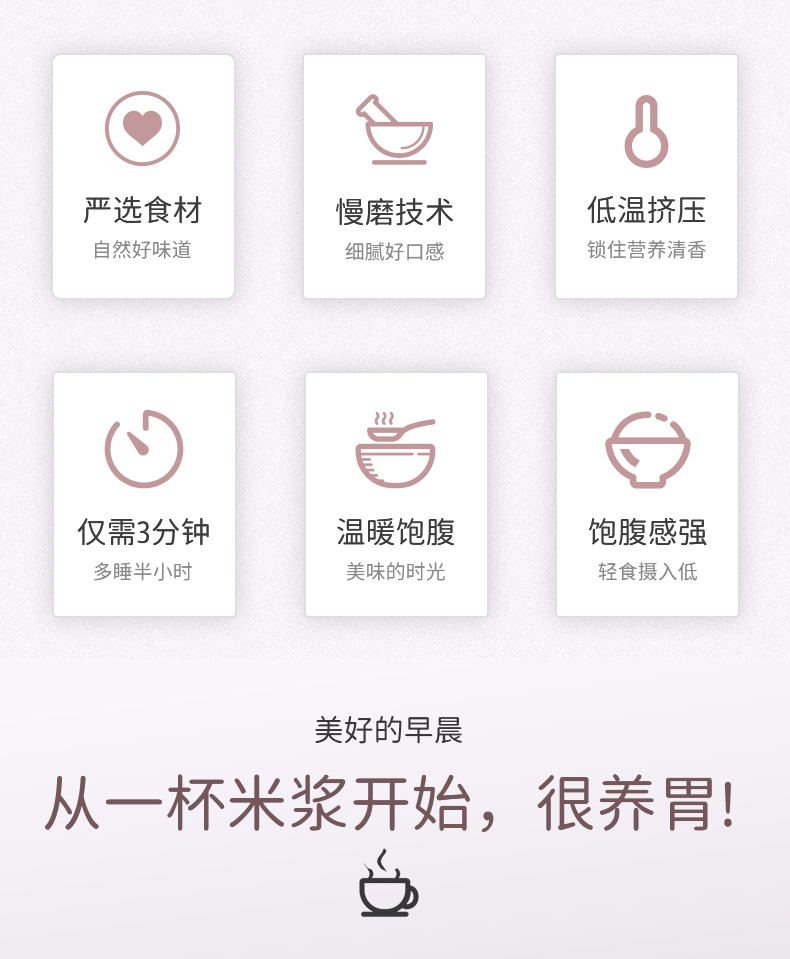 严选食材
自然好味道

慢磨技术
细腻好口感

低温挤压
锁住营养清香

仅需3分钟
多睡半小时

温暖饱腹
美味的时光

饱腹感强
轻食摄入低

美好的早晨

从一杯米浆开始，很养胃!